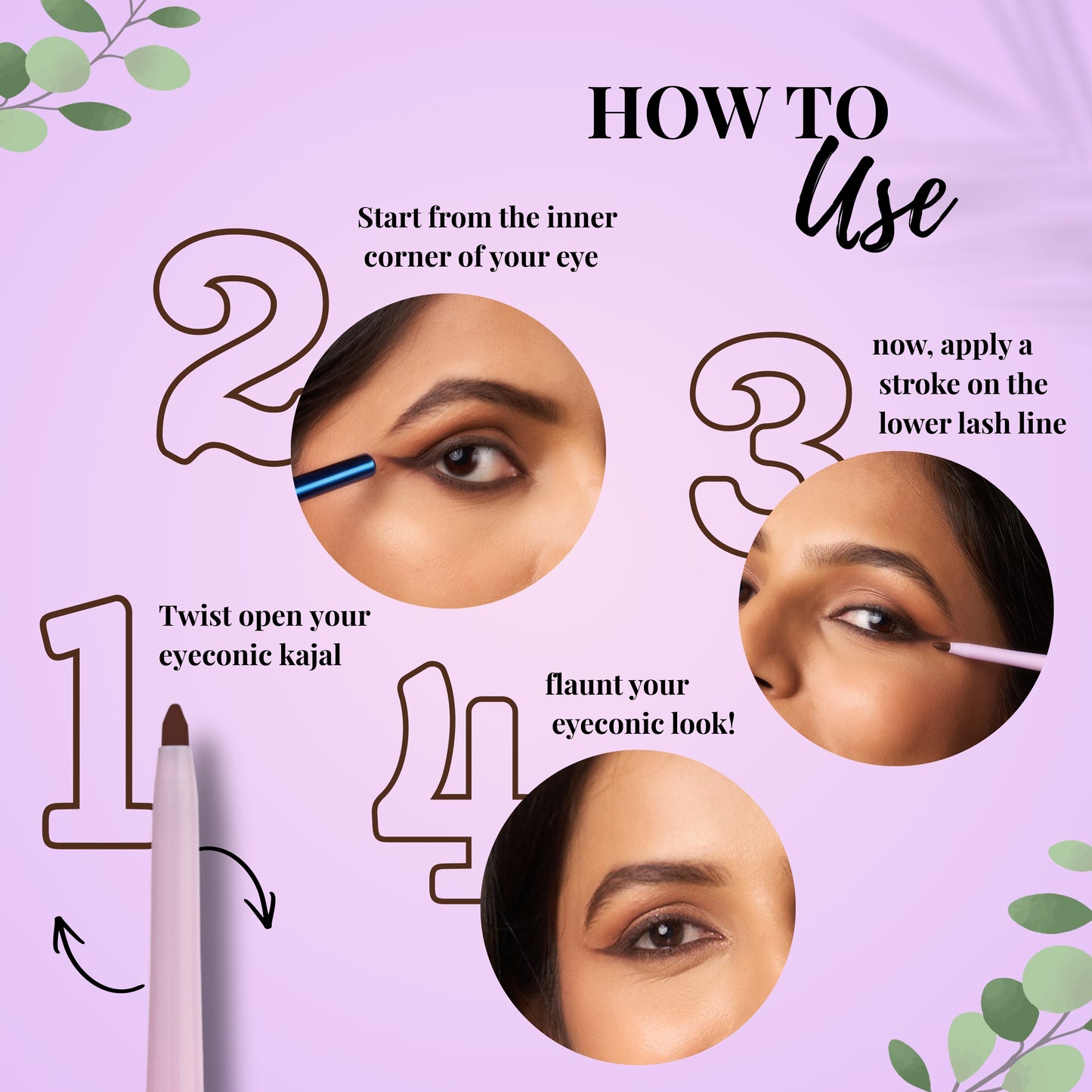 HOW TO Use

1
Twist open your eyeconic kajal

2
Start from the inner corner of your eye

3
now, apply a stroke on the lower lash line

4
flaunt your eyeconic look!