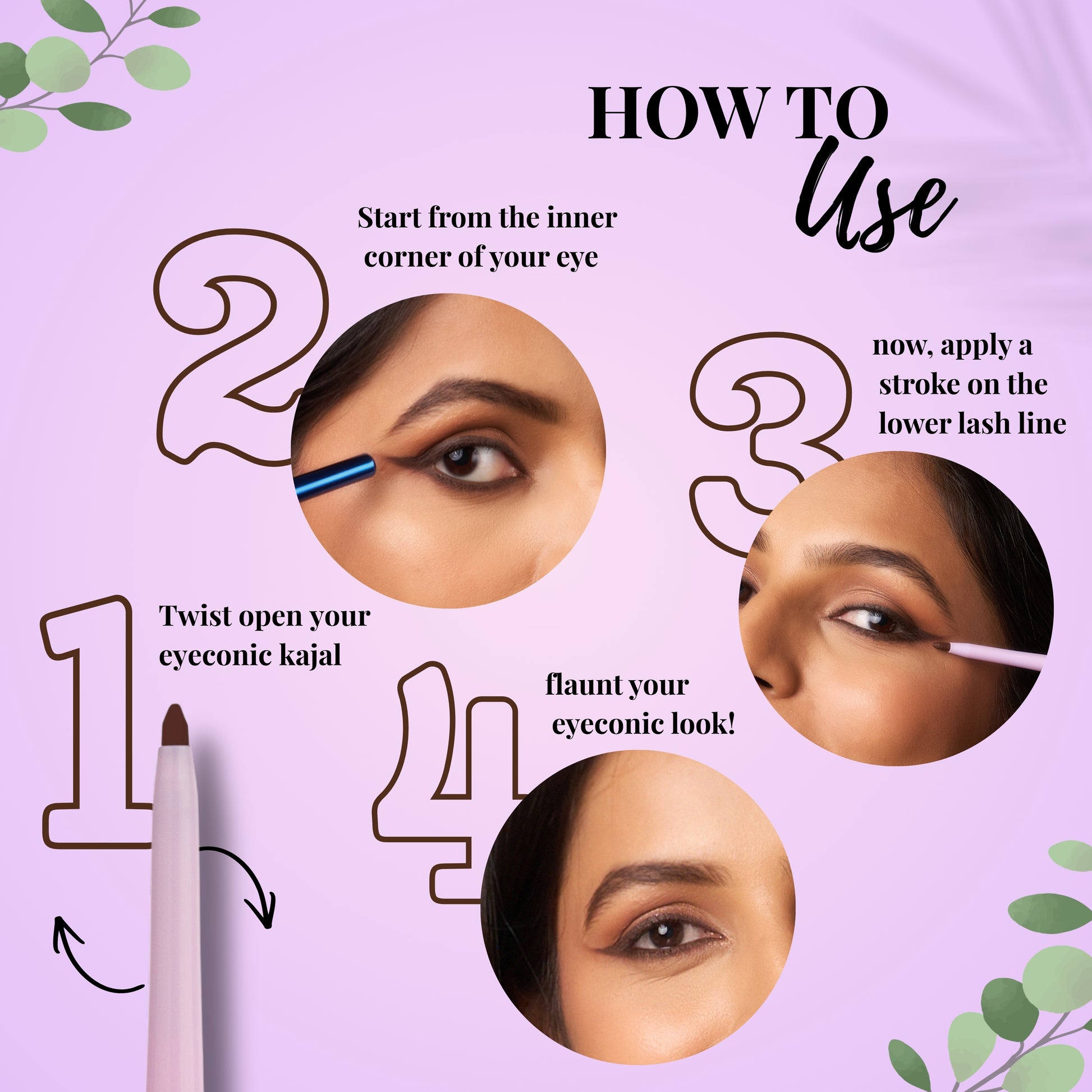 HOW TO Use

1
Twist open your eyeconic kajal

2
Start from the inner corner of your eye

3
now, apply a stroke on the lower lash line

4
flaunt your eyeconic look!